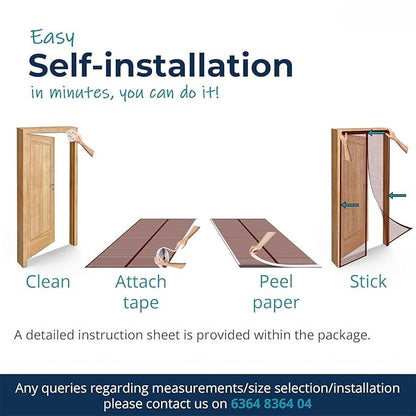 Easy
Self-installation
in minutes, you can do it!

Clean

Attach tape

Peel paper

Stick

A detailed instruction sheet is provided within the package.

Any queries regarding measurements/size selection/installation please contact us on 6364 8364 04